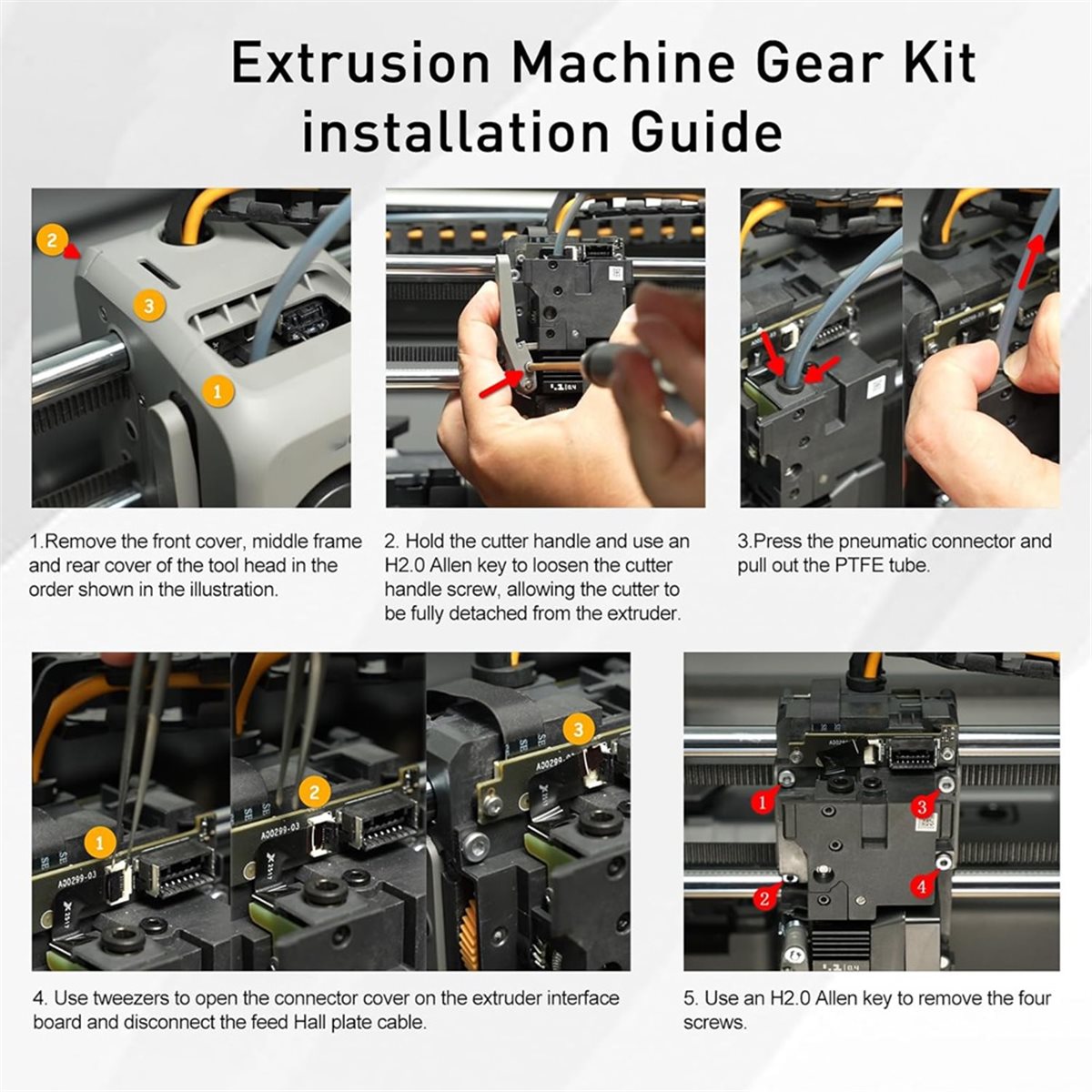 Extrusion Machine Gear Kit installation Guide

2

3

1

1.Remove the front cover, middle frame and rear cover of the tool head in the order shown in the illustration.

2. Hold the cutter handle and use an H2.0 Allen key to loosen the cutter handle screw, allowing the cutter to be fully detached from the extruder.

3.Press the pneumatic connector and pull out the PTFE tube.

1

A00299-03

2

A00299-03

3

4. Use tweezers to open the connector cover on the extruder interface board and disconnect the feed Hall plate cable.

1

3

2

4

5. Use an H2.0 Allen key to remove the four screws.